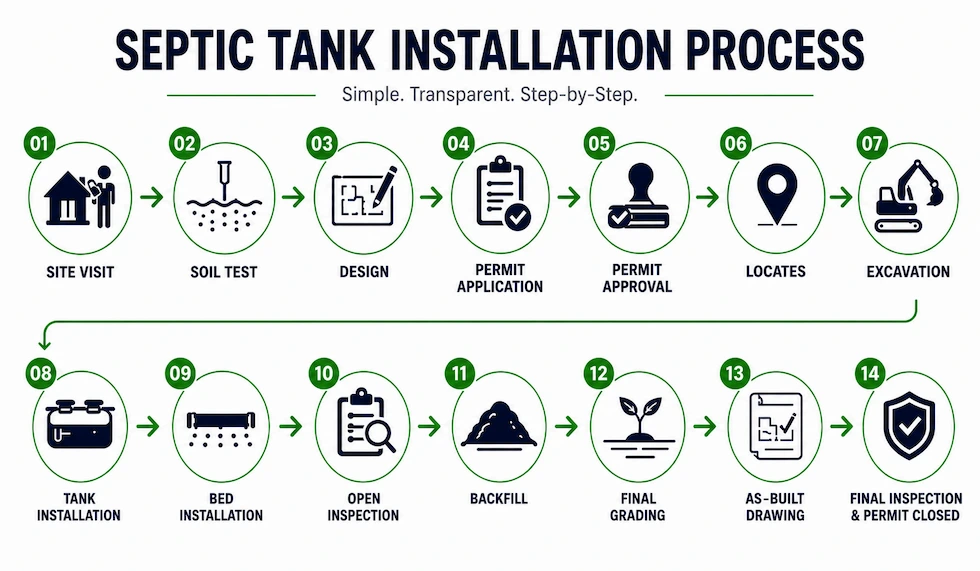 SEPTIC TANK INSTALLATION PROCESS

Simple. Transparent. Step-by-Step.

01
SITE VISIT

02
SOIL TEST

03
DESIGN

04
PERMIT APPLICATION

05
PERMIT APPROVAL

06
LOCATES

07
EXCAVATION

08
TANK INSTALLATION

09
BED INSTALLATION

10
OPEN INSPECTION

11
BACKFILL

12
FINAL GRADING

13
AS-BUILT DRAWING

14
FINAL INSPECTION & PERMIT CLOSED